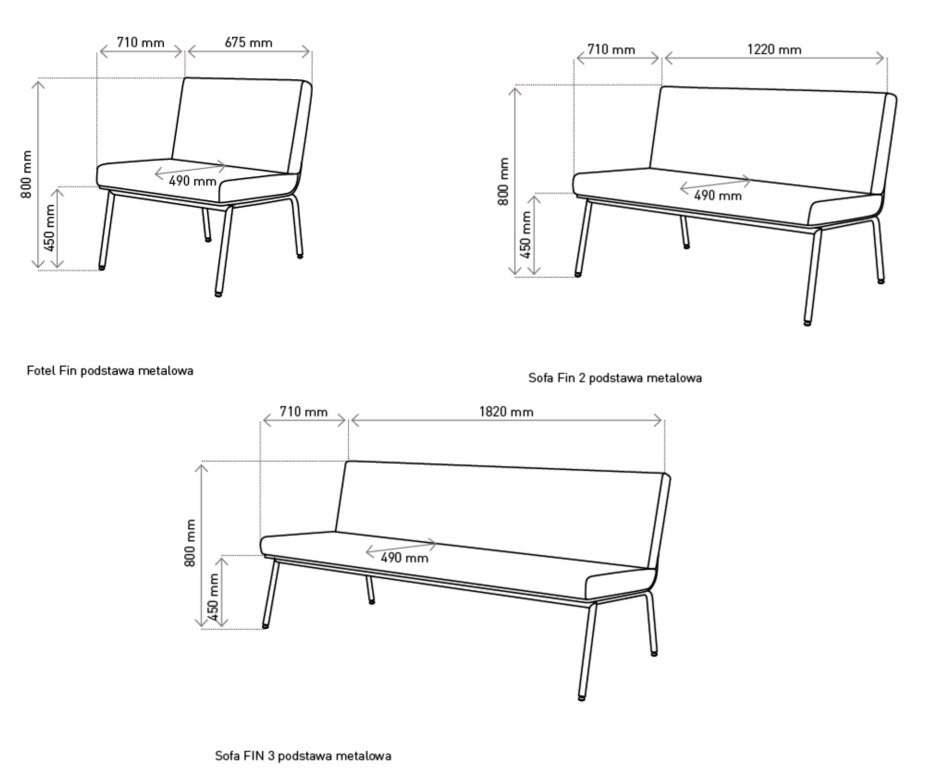 710 mm
675 mm
800 mm
450 mm
490 mm

Fotel Fin podstawa metalowa

710 mm
1220 mm
800 mm
450 mm
490 mm

Sofa Fin 2 podstawa metalowa

710 mm
1820 mm
800 mm
450 mm
490 mm

Sofa FIN 3 podstawa metalowa